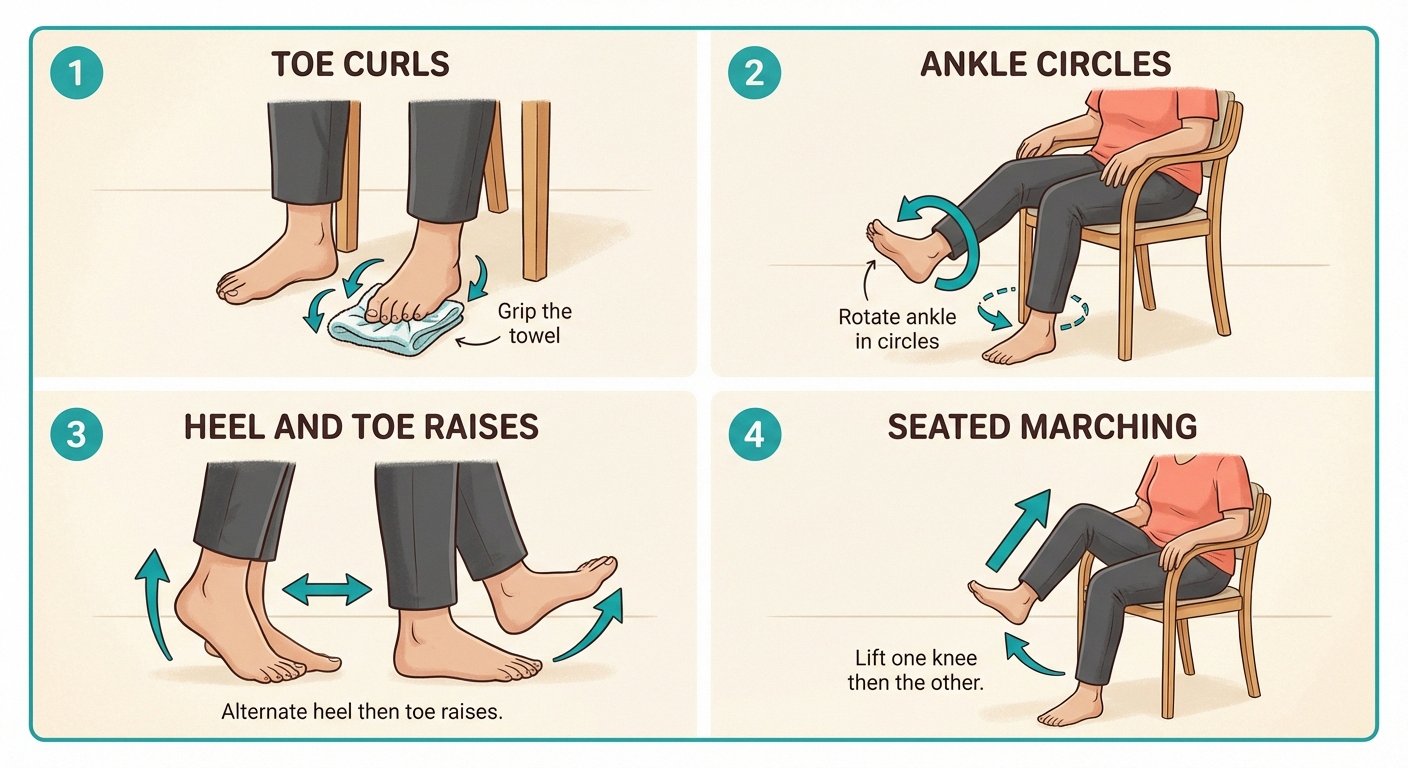 1
TOE CURLS
Grip the towel

2
ANKLE CIRCLES
Rotate ankle in circles

3
HEEL AND TOE RAISES
Alternate heel then toe raises.

4
SEATED MARCHING
Lift one knee then the other.