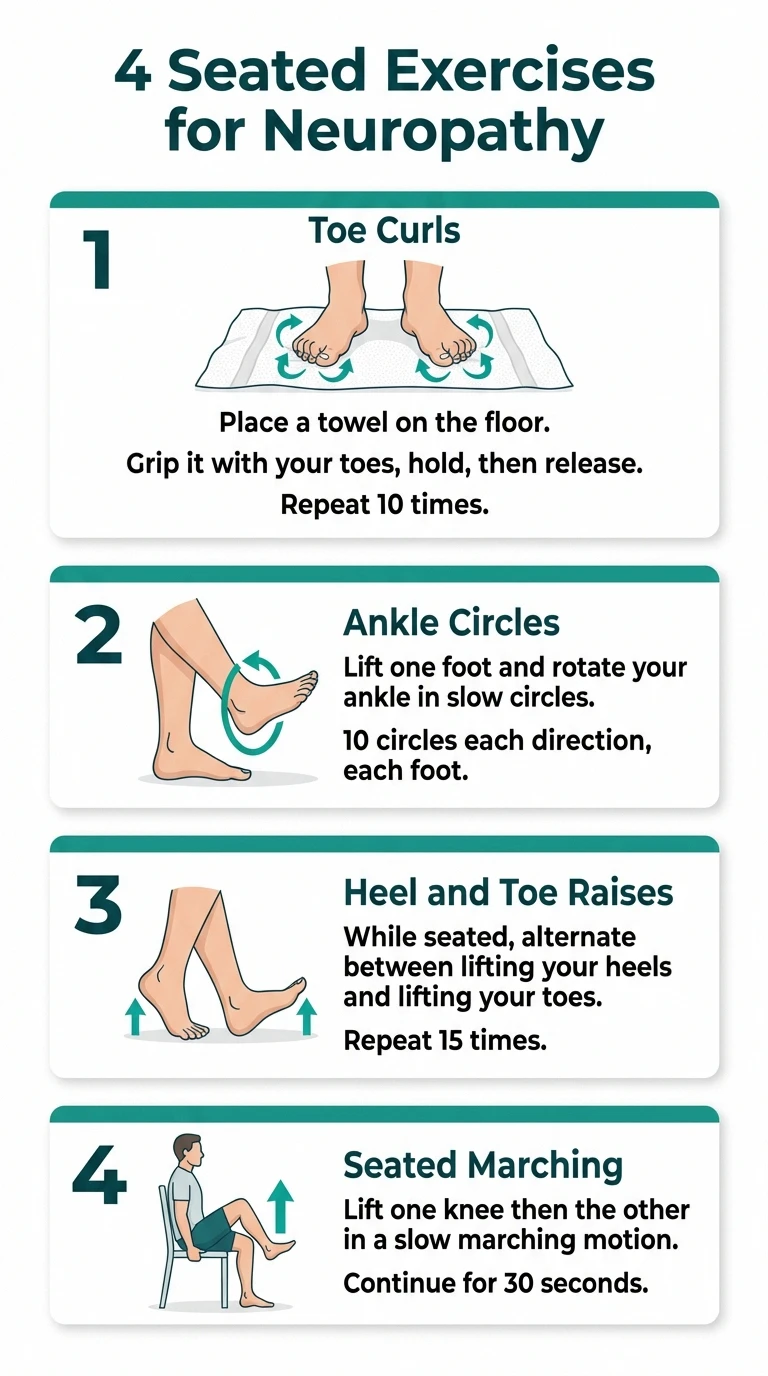 4 Seated Exercises for Neuropathy

1

Toe Curls

Place a towel on the floor.

Grip it with your toes, hold, then release.

Repeat 10 times.

2

Ankle Circles

Lift one foot and rotate your ankle in slow circles.

10 circles each direction, each foot.

3

Heel and Toe Raises

While seated, alternate between lifting your heels and lifting your toes.

Repeat 15 times.

4

Seated Marching

Lift one knee then the other in a slow marching motion.

Continue for 30 seconds.