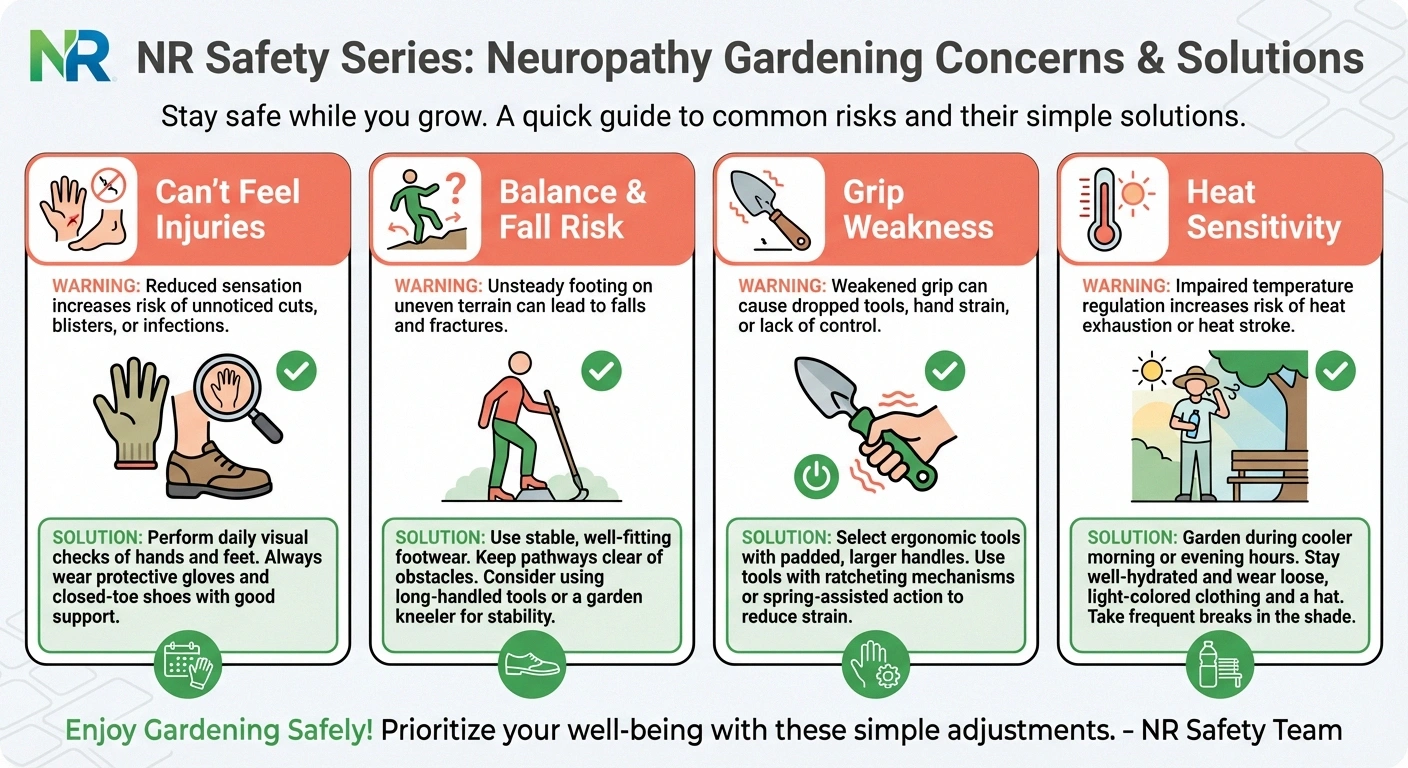 NR

NR Safety Series: Neuropathy Gardening Concerns & Solutions

Stay safe while you grow. A quick guide to common risks and their simple solutions.

Can't Feel Injuries

WARNING: Reduced sensation increases risk of unnoticed cuts, blisters, or infections.

SOLUTION: Perform daily visual checks of hands and feet. Always wear protective gloves and closed-toe shoes with good support.

Balance & Fall Risk

WARNING: Unsteady footing on uneven terrain can lead to falls and fractures.

SOLUTION: Use stable, well-fitting footwear. Keep pathways clear of obstacles. Consider using long-handled tools or a garden kneeler for stability.

Grip Weakness

WARNING: Weakened grip can cause dropped tools, hand strain, or lack of control.

SOLUTION: Select ergonomic tools with padded, larger handles. Use tools with ratcheting mechanisms or spring-assisted action to reduce strain.

Heat Sensitivity

WARNING: Impaired temperature regulation increases risk of heat exhaustion or heat stroke.

SOLUTION: Garden during cooler morning or evening hours. Stay well-hydrated and wear loose, light-colored clothing and a hat. Take frequent breaks in the shade.

Enjoy Gardening Safely! Prioritize your well-being with these simple adjustments. – NR Safety Team