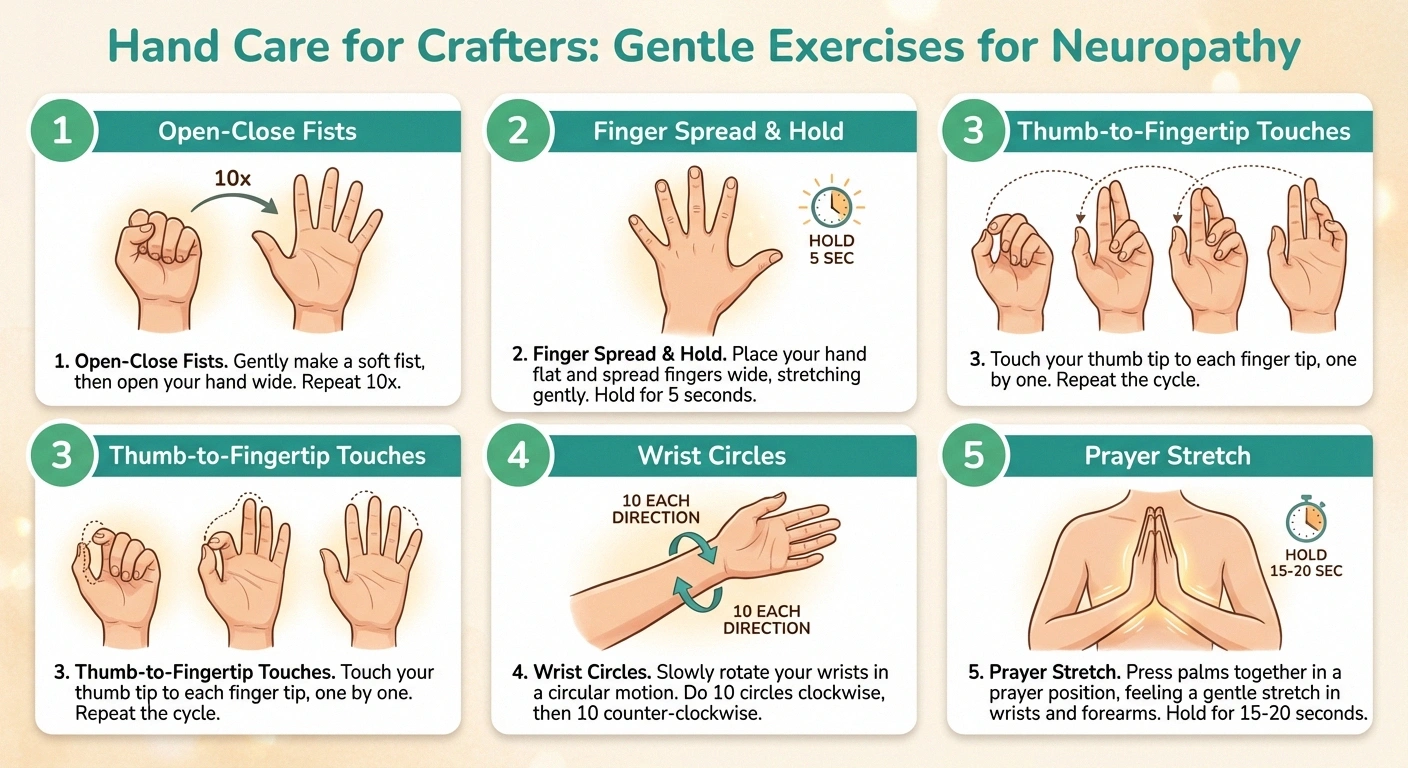 Hand Care for Crafters: Gentle Exercises for Neuropathy

1 Open-Close Fists

10x

1. Open-Close Fists. Gently make a soft fist, then open your hand wide. Repeat 10x.

2 Finger Spread & Hold

HOLD 5 SEC

2. Finger Spread & Hold. Place your hand flat and spread fingers wide, stretching gently. Hold for 5 seconds.

3 Thumb-to-Fingertip Touches

3. Touch your thumb tip to each finger tip, one by one. Repeat the cycle.

3 Thumb-to-Fingertip Touches

3. Thumb-to-Fingertip Touches. Touch your thumb tip to each finger tip, one by one. Repeat the cycle.

4 Wrist Circles

10 EACH DIRECTION

10 EACH DIRECTION

4. Wrist Circles. Slowly rotate your wrists in a circular motion. Do 10 circles clockwise, then 10 counter-clockwise.

5 Prayer Stretch

HOLD 15-20 SEC

5. Prayer Stretch. Press palms together in a prayer position, feeling a gentle stretch in wrists and forearms. Hold for 15-20 seconds.