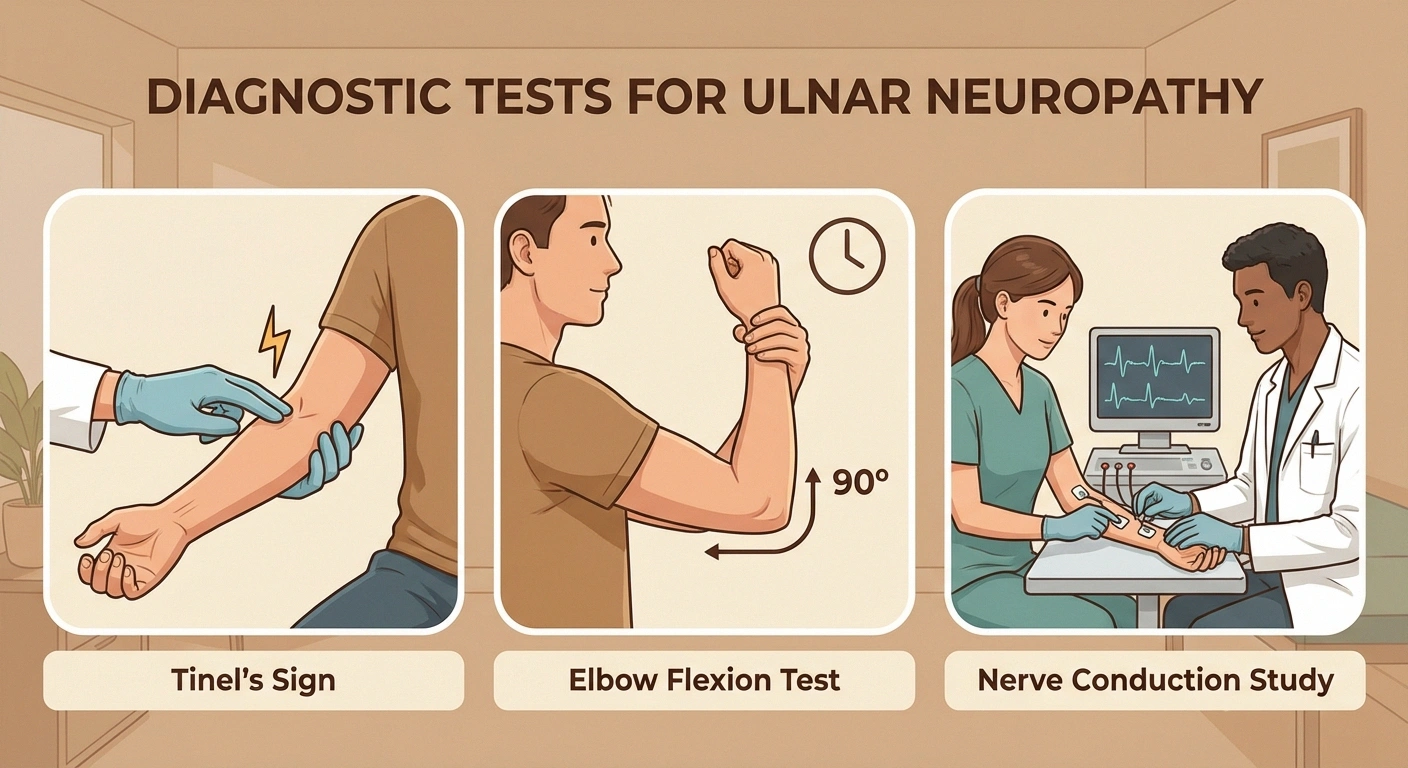 DIAGNOSTIC TESTS FOR ULNAR NEUROPATHY

90°

Tinel's Sign

Elbow Flexion Test

Nerve Conduction Study