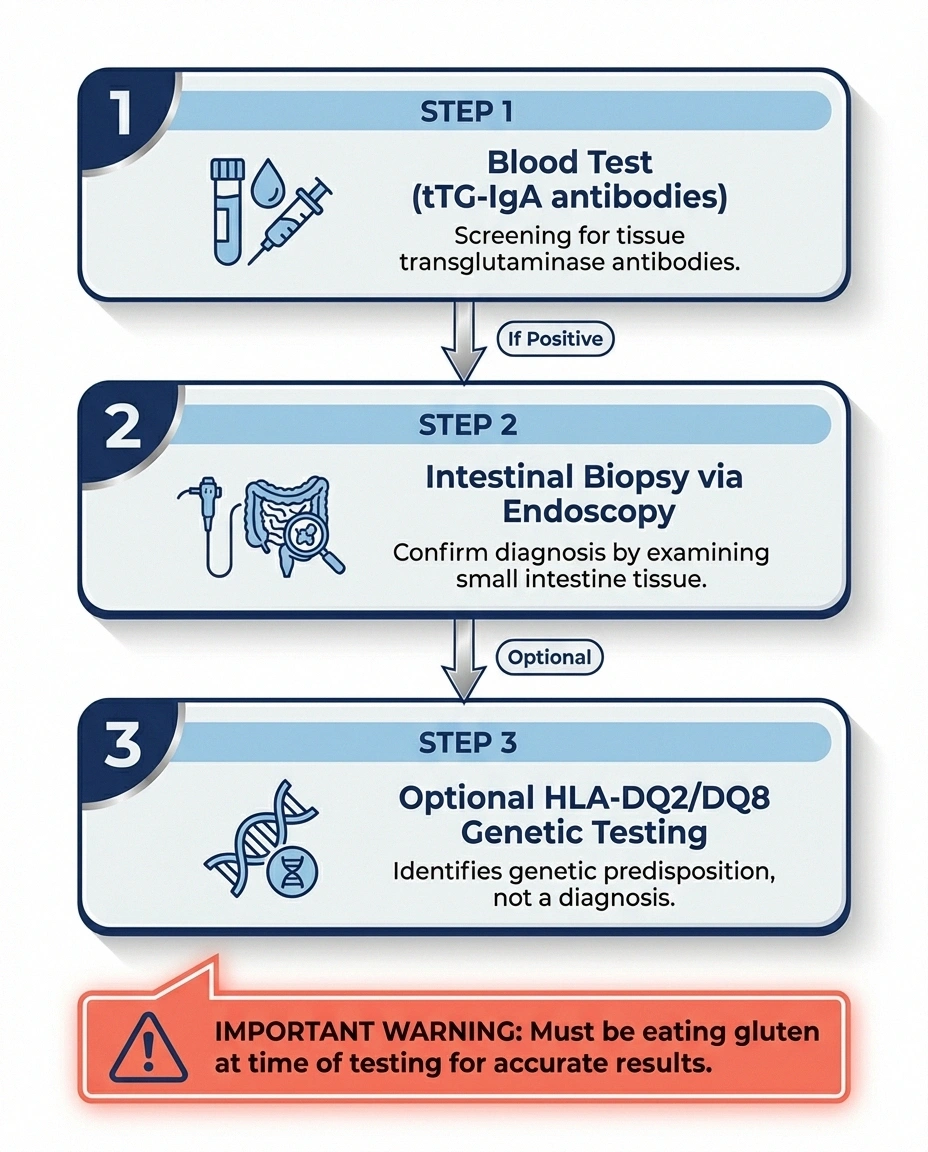 1

STEP 1

Blood Test
(tTG-IgA antibodies)

Screening for tissue transglutaminase antibodies.

If Positive

2

STEP 2

Intestinal Biopsy via Endoscopy

Confirm diagnosis by examining small intestine tissue.

Optional

3

STEP 3

Optional HLA-DQ2/DQ8 Genetic Testing

Identifies genetic predisposition, not a diagnosis.

IMPORTANT WARNING: Must be eating gluten at time of testing for accurate results.