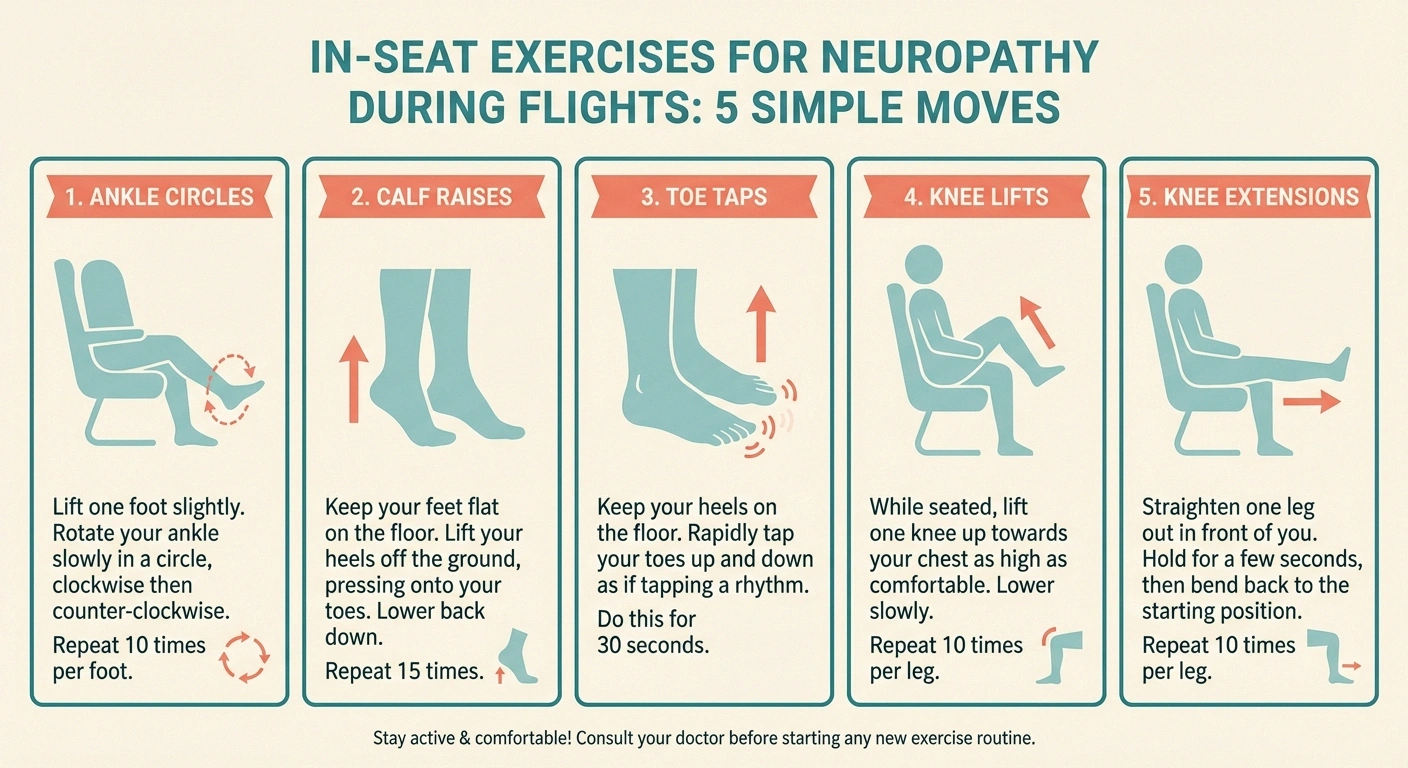 IN-SEAT EXERCISES FOR NEUROPATHY DURING FLIGHTS: 5 SIMPLE MOVES

1. ANKLE CIRCLES

Lift one foot slightly. Rotate your ankle slowly in a circle, clockwise then counter-clockwise.

Repeat 10 times per foot.

2. CALF RAISES

Keep your feet flat on the floor. Lift your heels off the ground, pressing onto your toes. Lower back down.

Repeat 15 times.

3. TOE TAPS

Keep your heels on the floor. Rapidly tap your toes up and down as if tapping a rhythm.

Do this for 30 seconds.

4. KNEE LIFTS

While seated, lift one knee up towards your chest as high as comfortable. Lower slowly.

Repeat 10 times per leg.

5. KNEE EXTENSIONS

Straighten one leg out in front of you. Hold for a few seconds, then bend back to the starting position.

Repeat 10 times per leg.

Stay active & comfortable! Consult your doctor before starting any new exercise routine.