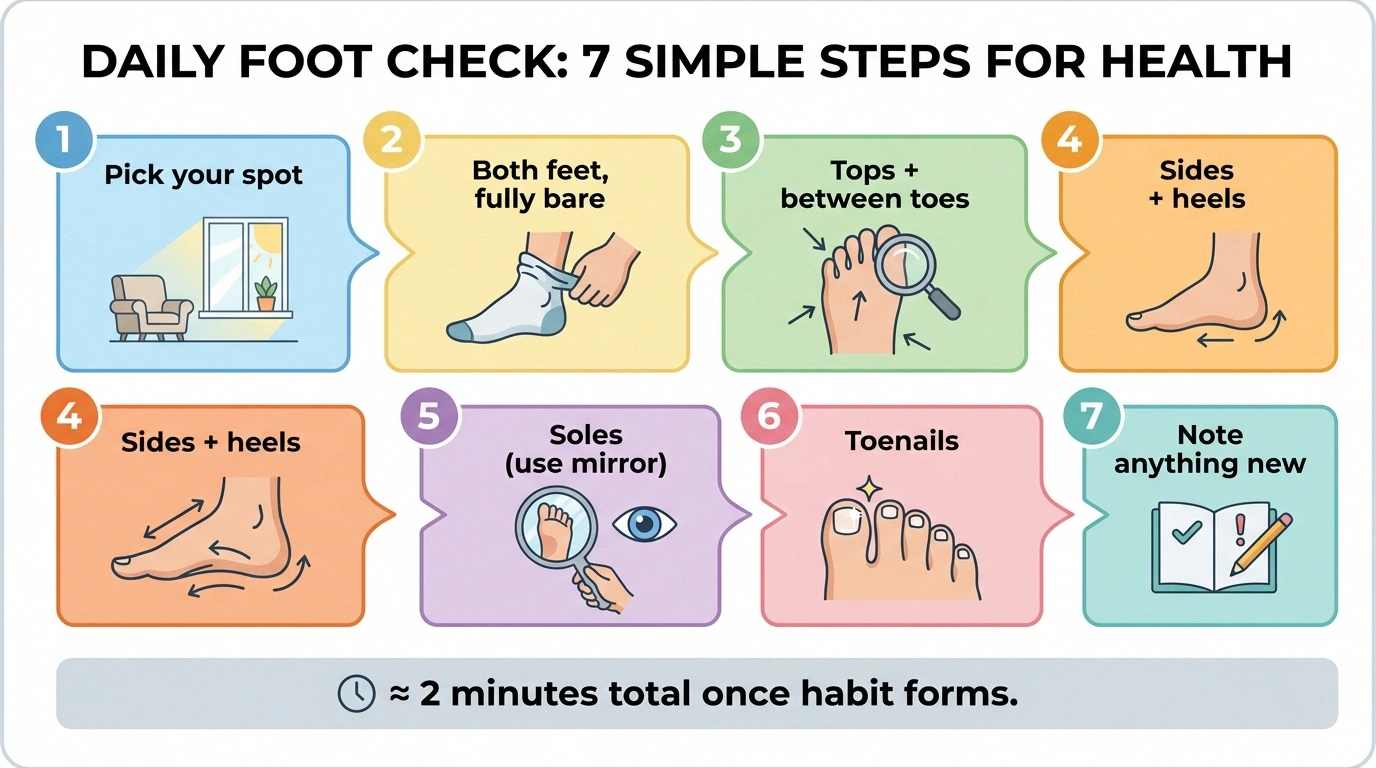 DAILY FOOT CHECK: 7 SIMPLE STEPS FOR HEALTH

1
Pick your spot

2
Both feet, fully bare

3
Tops + between toes

4
Sides + heels

4
Sides + heels

5
Soles (use mirror)

6
Toenails

7
Note anything new

≈ 2 minutes total once habit forms.