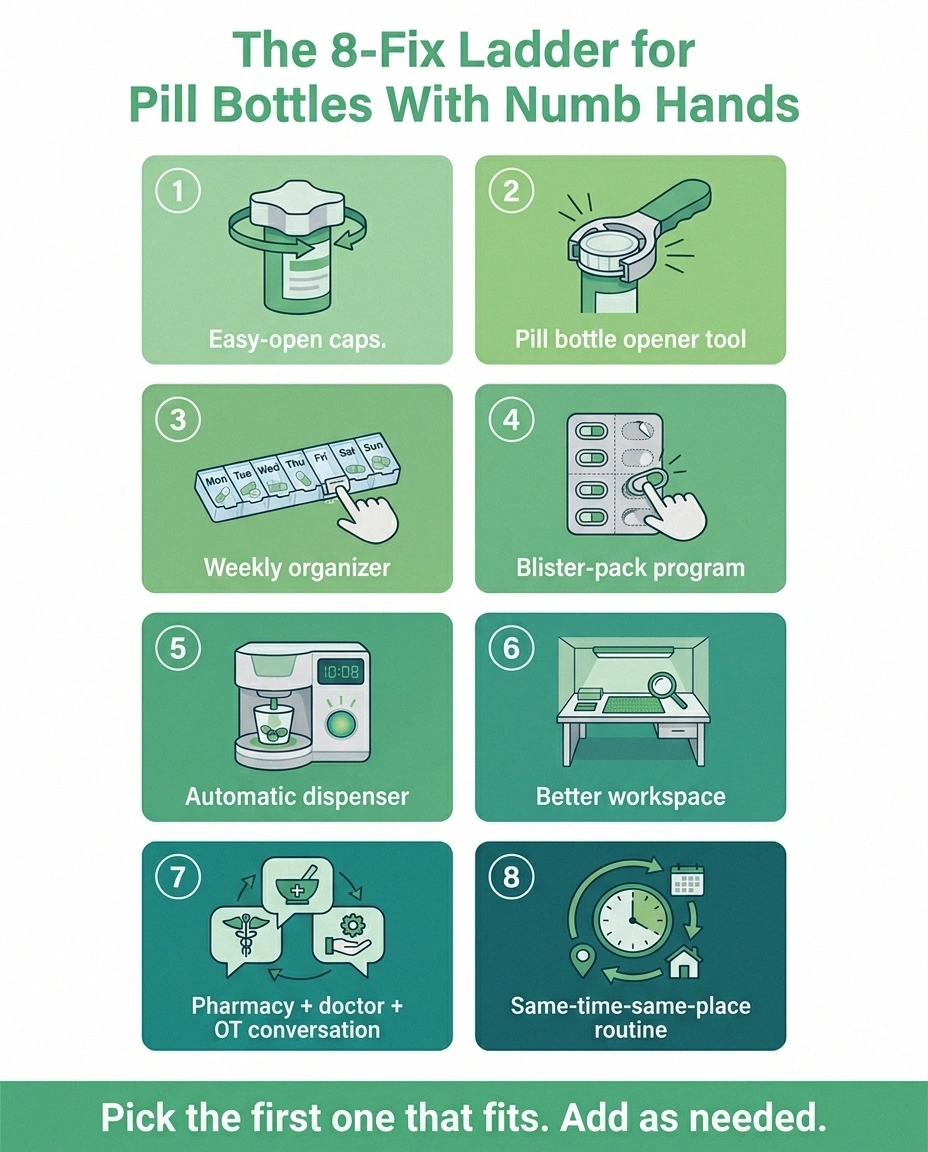 The 8-Fix Ladder for Pill Bottles With Numb Hands

1
Easy-open caps.

2
Pill bottle opener tool

3
Mon Tue Wed Thu Fri Sat Sun
Weekly organizer

4
Blister-pack program

5
10:08
Automatic dispenser

6
Better workspace

7
Pharmacy + doctor + OT conversation

8
Same-time-same-place routine

Pick the first one that fits. Add as needed.