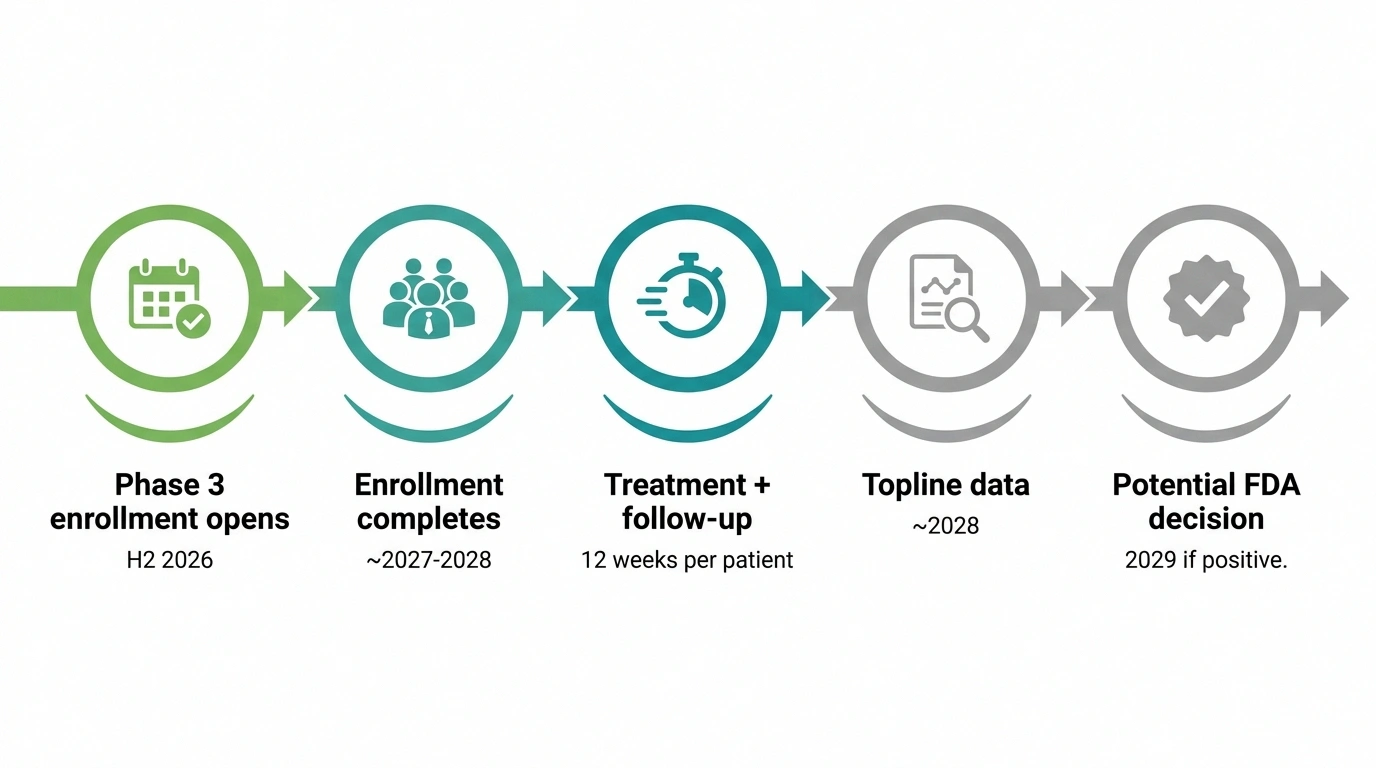 Phase 3 enrollment opens
H2 2026

Enrollment completes
~2027-2028

Treatment + follow-up
12 weeks per patient

Topline data
~2028

Potential FDA decision
2029 if positive.