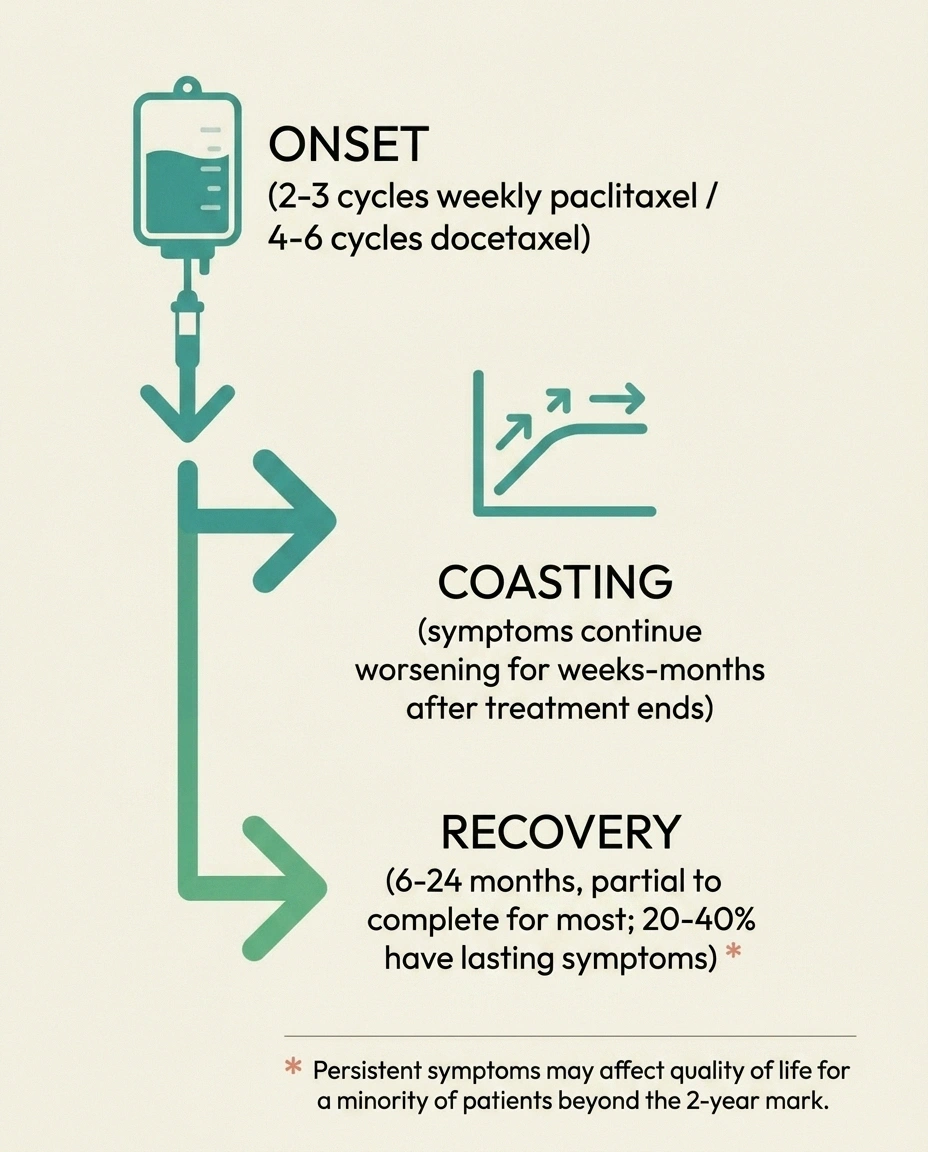 ONSET
(2-3 cycles weekly paclitaxel / 4-6 cycles docetaxel)

COASTING
(symptoms continue worsening for weeks-months after treatment ends)

RECOVERY
(6-24 months, partial to complete for most; 20-40% have lasting symptoms) *

* Persistent symptoms may affect quality of life for a minority of patients beyond the 2-year mark.