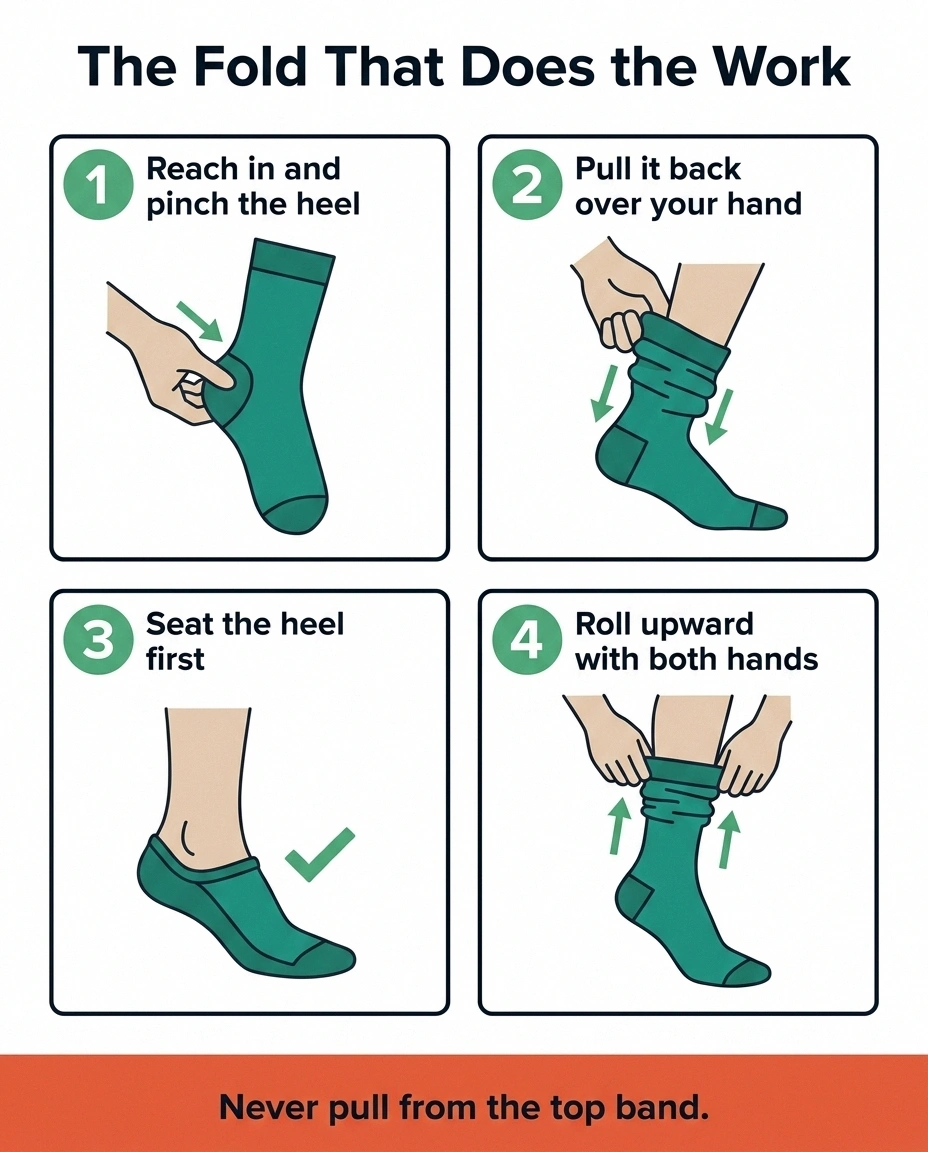 The Fold That Does the Work

1 Reach in and pinch the heel

2 Pull it back over your hand

3 Seat the heel first

4 Roll upward with both hands

Never pull from the top band.